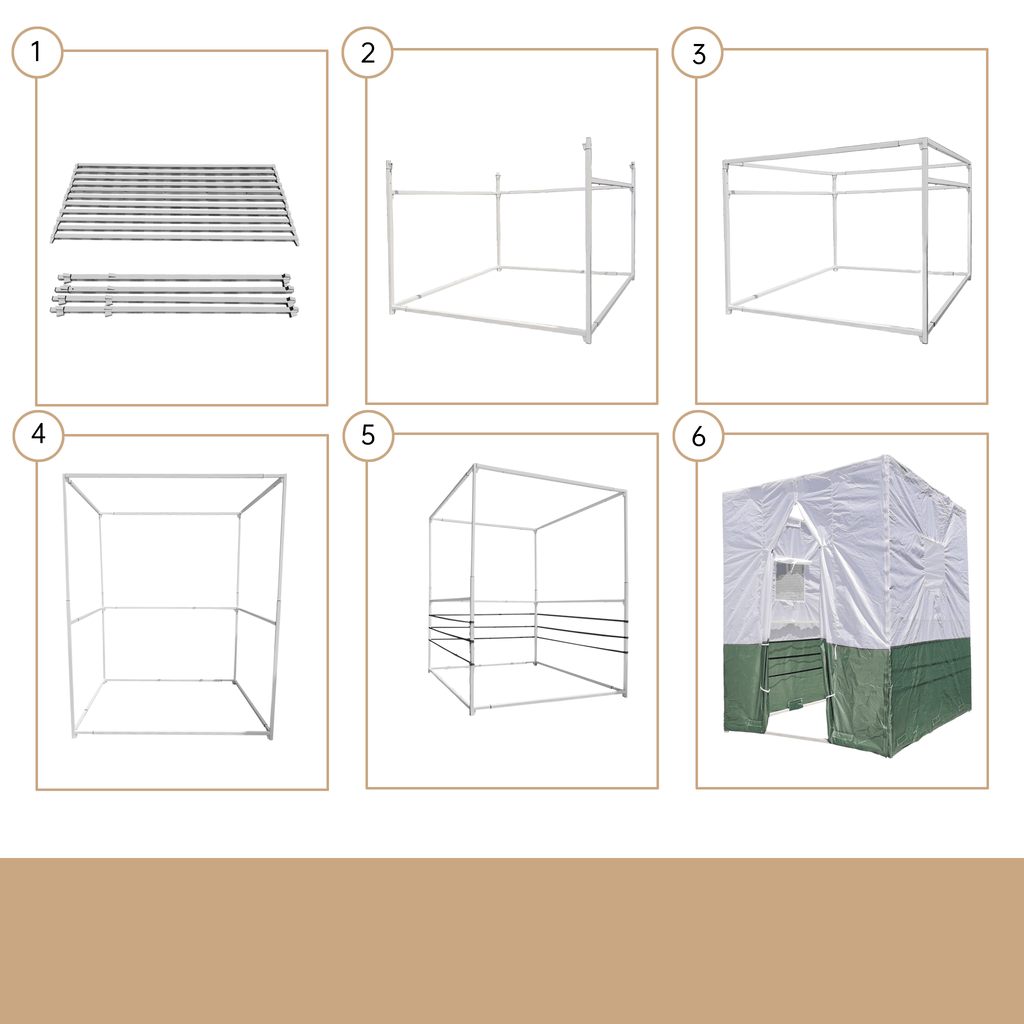 1

2

3

4

5

6